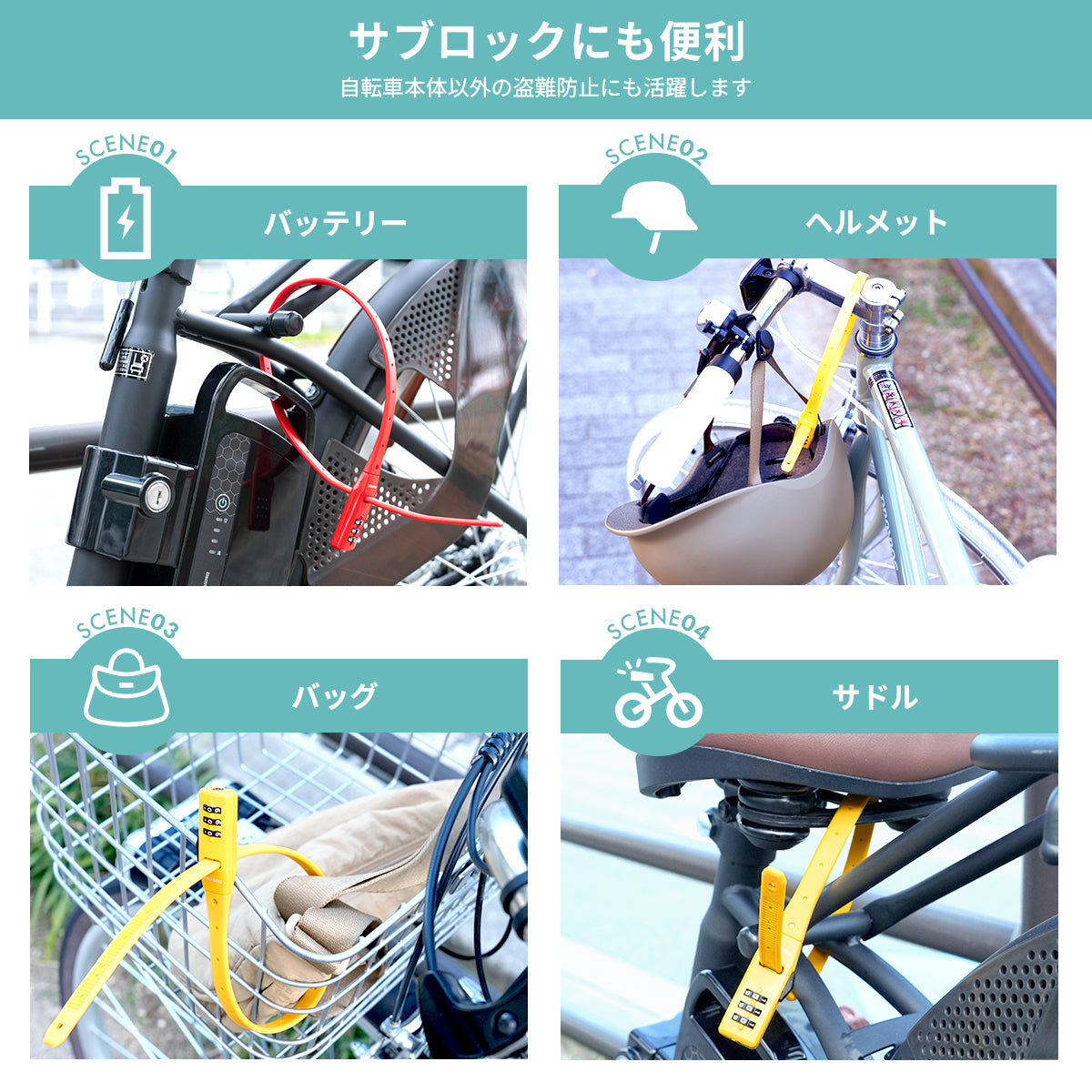 サブロックにも便利
自転車本体以外の盗難防止にも活躍します

SCENE01
バッテリー

SCENE02
ヘルメット

SCENE03
バッグ

SCENE04
サドル